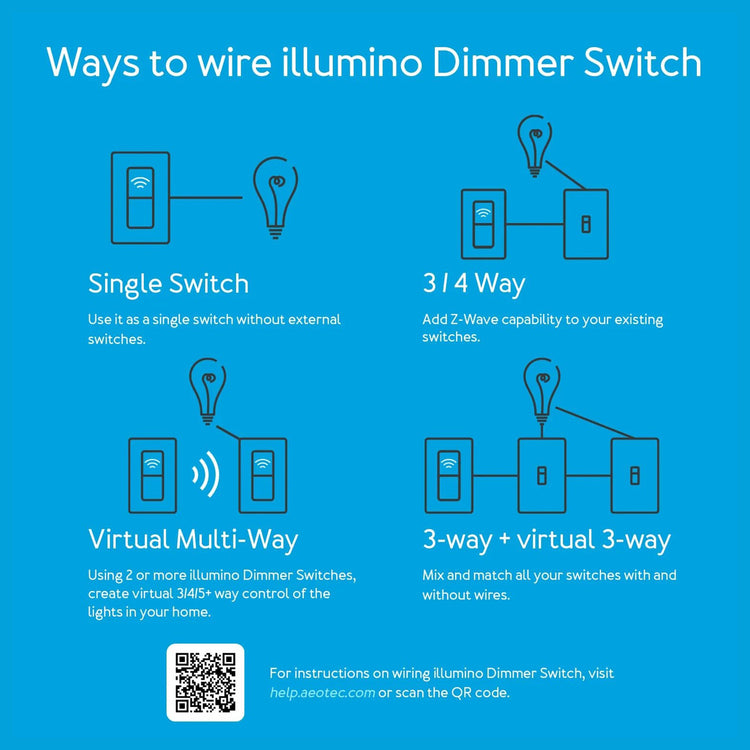 Ways to wire illumino Dimmer Switch

Single Switch

Use it as a single switch without external switches.

3 / 4 Way

Add Z-Wave capability to your existing switches.

Virtual Multi-Way

Using 2 or more illumino Dimmer Switches, create virtual 3/4/5+ way control of the lights in your home.

3-way + virtual 3-way

Mix and match all your switches with and without wires.

For instructions on wiring illumino Dimmer Switch, visit help.aeotec.com or scan the QR code.